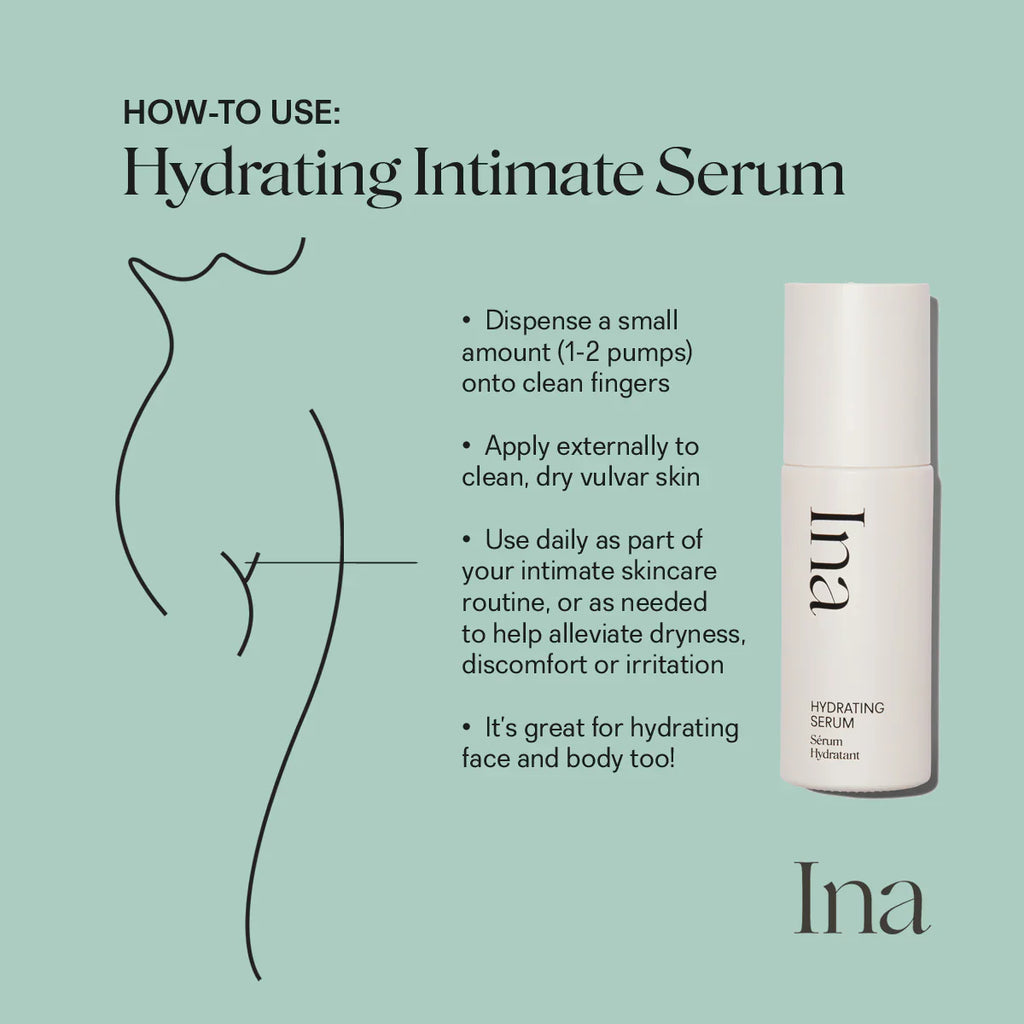 HOW-TO USE:
Hydrating Intimate Serum

• Dispense a small amount (1-2 pumps) onto clean fingers

• Apply externally to clean, dry vulvar skin

• Use daily as part of your intimate skincare routine, or as needed to help alleviate dryness, discomfort or irritation

• It's great for hydrating face and body too!

Ina

HYDRATING SERUM
Sérum Hydratant

Ina