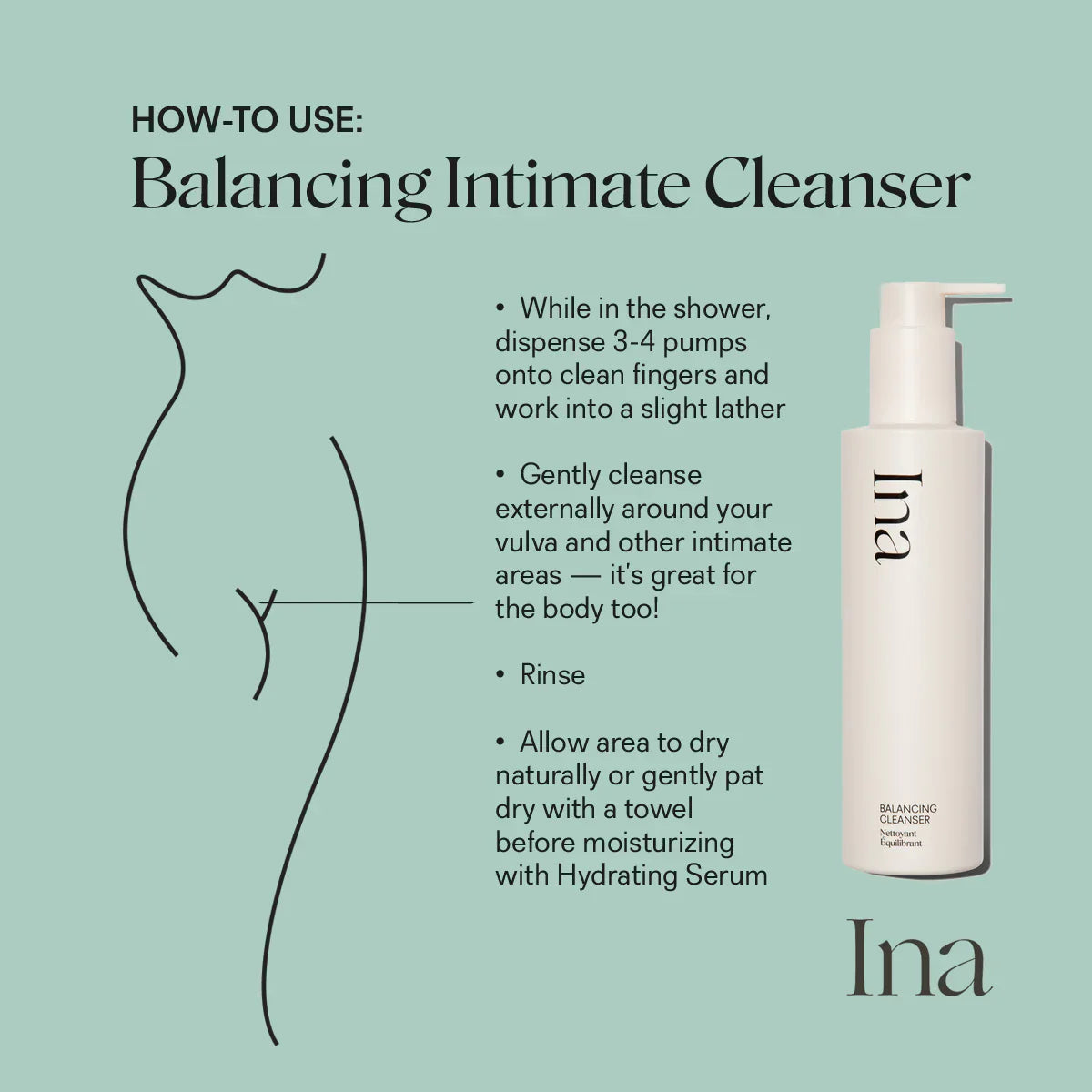 HOW-TO USE:
Balancing Intimate Cleanser

• While in the shower, dispense 3-4 pumps onto clean fingers and work into a slight lather

• Gently cleanse externally around your vulva and other intimate areas — it's great for the body too!

• Rinse

• Allow area to dry naturally or gently pat dry with a towel before moisturizing with Hydrating Serum

Ina

BALANCING CLEANSER
Nettoyant Équilibrant

Ina